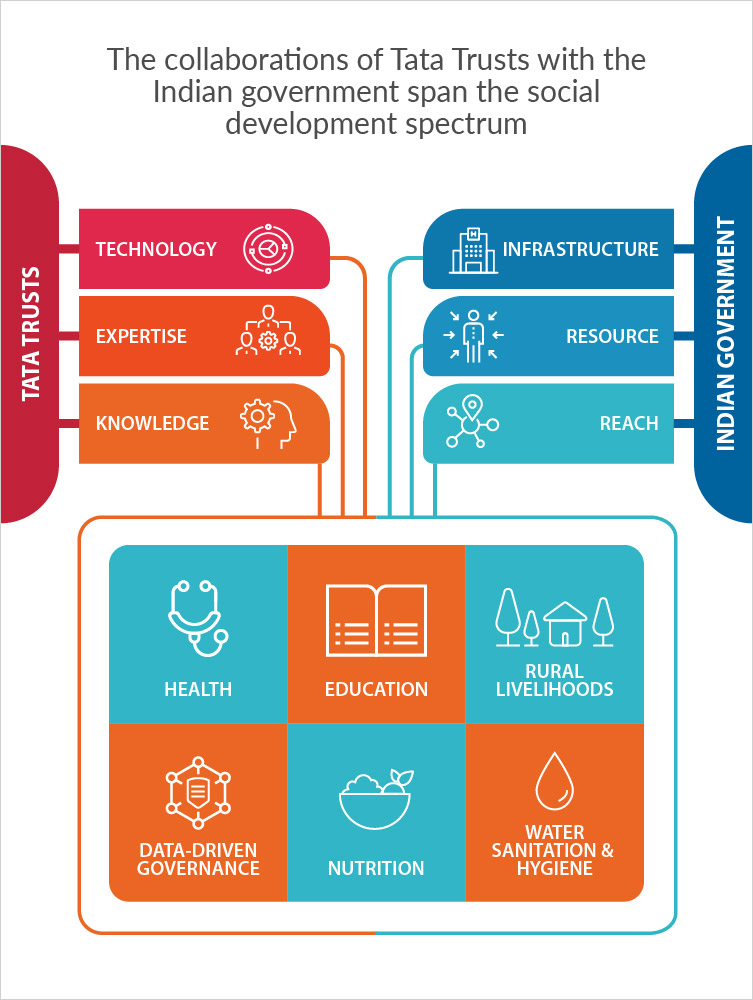 The collaborations of Tata Trusts with the Indian government span the social development spectrum

TATA TRUSTS

TECHNOLOGY

EXPERTISE

KNOWLEDGE

INDIAN GOVERNMENT

INFRASTRUCTURE

RESOURCE

REACH

HEALTH

EDUCATION

RURAL LIVELIHOODS

DATA-DRIVEN GOVERNANCE

NUTRITION

WATER SANITATION & HYGIENE